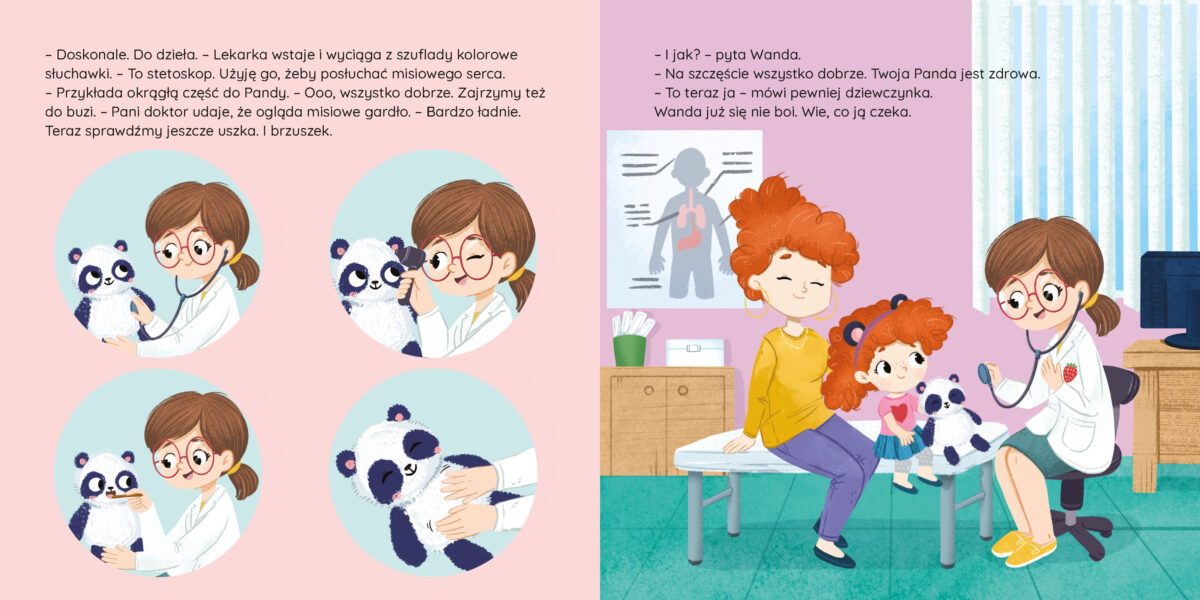 – Doskonale. Do dzieła. – Lekarka wstaje i wyciąga z szuflady kolorowe słuchawki. – To stetoskop. Użyję go, żeby posłuchać misiowego serca. – Przykłada okrągłą część do Pandy. – Ooo, wszystko dobrze. Zajrzymy też do buzi. – Pani doktor udaje, że ogląda misiowe gardło. – Bardzo ładnie. Teraz sprawdźmy jeszcze uszka. I brzuszek.

– I jak? – pyta Wanda.
– Na szczęście wszystko dobrze. Twoja Panda jest zdrowa.
– To teraz ja – mówi pewniej dziewczynka.
Wanda już się nie boi. Wie, co ją czeka.