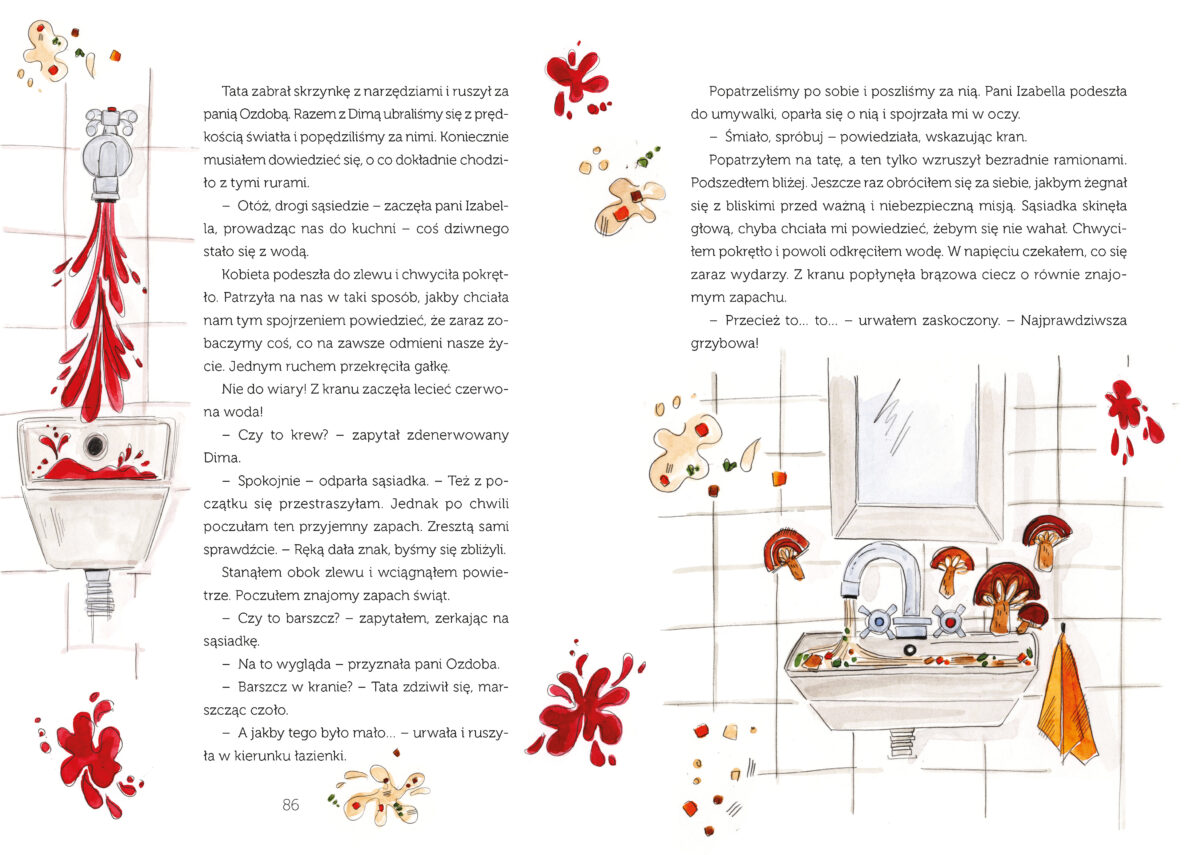 Tata zabrał skrzynkę z narzędziami i ruszył za panią Ozdobą. Razem z Dimą ubraliśmy się z prędkością światła i popędziliśmy za nimi. Koniecznie musiałem dowiedzieć się, o co dokładnie chodziło z tymi rurami.

– Otóż, drogi sąsiedzie – zaczęła pani Izabella, prowadząc nas do kuchni – coś dziwnego stało się z wodą.

Kobieta podeszła do zlewu i chwyciła pokrętło. Patrzyła na nas w taki sposób, jakby chciała nam tym spojrzeniem powiedzieć, że zaraz zobaczymy coś, co na zawsze odmieni nasze życie. Jednym ruchem przekręciła gałkę.

Nie do wiary! Z kranu zaczęła lecieć czerwona woda!

– Czy to krew? – zapytał zdenerwowany Dima.

– Spokojnie – odparła sąsiadka. – Też z początku się przestraszyłam. Jednak po chwili poczułam ten przyjemny zapach. Zresztą sami sprawdźcie. – Ręką dała znak, byśmy się zbliżyli.

Stanąłem obok zlewu i wciągnąłem powietrze. Poczułem znajomy zapach świąt.

– Czy to barszcz? – zapytałem, zerkając na sąsiadkę.

– Na to wygląda – przyznała pani Ozdoba.

– Barszcz w kranie? – Tata zdziwił się, marszcząc czoło.

– A jakby tego było mało... – urwała i ruszyła w kierunku łazienki.

86

Popatrzeliśmy po sobie i poszliśmy za nią. Pani Izabella podeszła do umywalki, oparła się o nią i spojrzała mi w oczy.

– Śmiało, spróbuj – powiedziała, wskazując kran.

Popatrzyłem na tatę, a ten tylko wzruszył bezradnie ramionami. Podszedłem bliżej. Jeszcze raz obróciłem się za siebie, jakbym żegnał się z bliskimi przed ważną i niebezpieczną misją. Sąsiadka skinęła głową, chyba chciała mi powiedzieć, żebym się nie wahał. Chwyciłem pokrętło i powoli odkręciłem wodę. W napięciu czekałem, co się zaraz wydarzy. Z kranu popłynęła brązowa ciecz o równie znajomym zapachu.

– Przecież to... to... – urwałem zaskoczony. – Najprawdziwsza grzybowa!